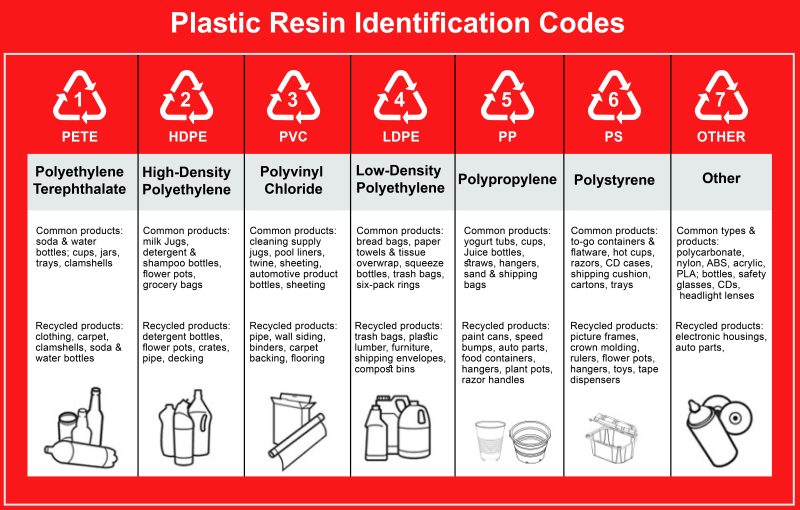 Plastic Resin Identification Codes

| 1 PETE | 2 HDPE | 3 PVC | 4 LDPE | 5 PP | 6 PS | 7 OTHER |
|---|---|---|---|---|---|---|
| Polyethylene Terephthalate | High-Density Polyethylene | Polyvinyl Chloride | Low-Density Polyethylene | Polypropylene | Polystyrene | Other |
| Common products: soda & water bottles; cups, jars, trays, clamshells | Common products: milk Jugs, detergent & shampoo bottles, flower pots, grocery bags | Common products: cleaning supply jugs, pool liners, twine, sheeting, automotive product bottles, sheeting | Common products: bread bags, paper towels & tissue overwrap, squeeze bottles, trash bags, six-pack rings | Common products: yogurt tubs, cups, Juice bottles, straws, hangers, sand & shipping bags | Common products: to-go containers & flatware, hot cups, razors, CD cases, shipping cushion, cartons, trays | Common types & products: polycarbonate, nylon, ABS, acrylic, PLA; bottles, safety glasses, CDs, headlight lenses |
| Recycled products: clothing, carpet, clamshells, soda & water bottles | Recycled products: detergent bottles, flower pots, crates, pipe, decking | Recycled products: pipe, wall siding, binders, carpet backing, flooring | Recycled products: trash bags, plastic lumber, furniture, shipping envelopes, compost bins | Recycled products: paint cans, speed bumps, auto parts, food containers, hangers, plant pots, razor handles | Recycled products: picture frames, crown molding, rulers, flower pots, hangers, toys, tape dispensers | Recycled products: electronic housings, auto parts, |