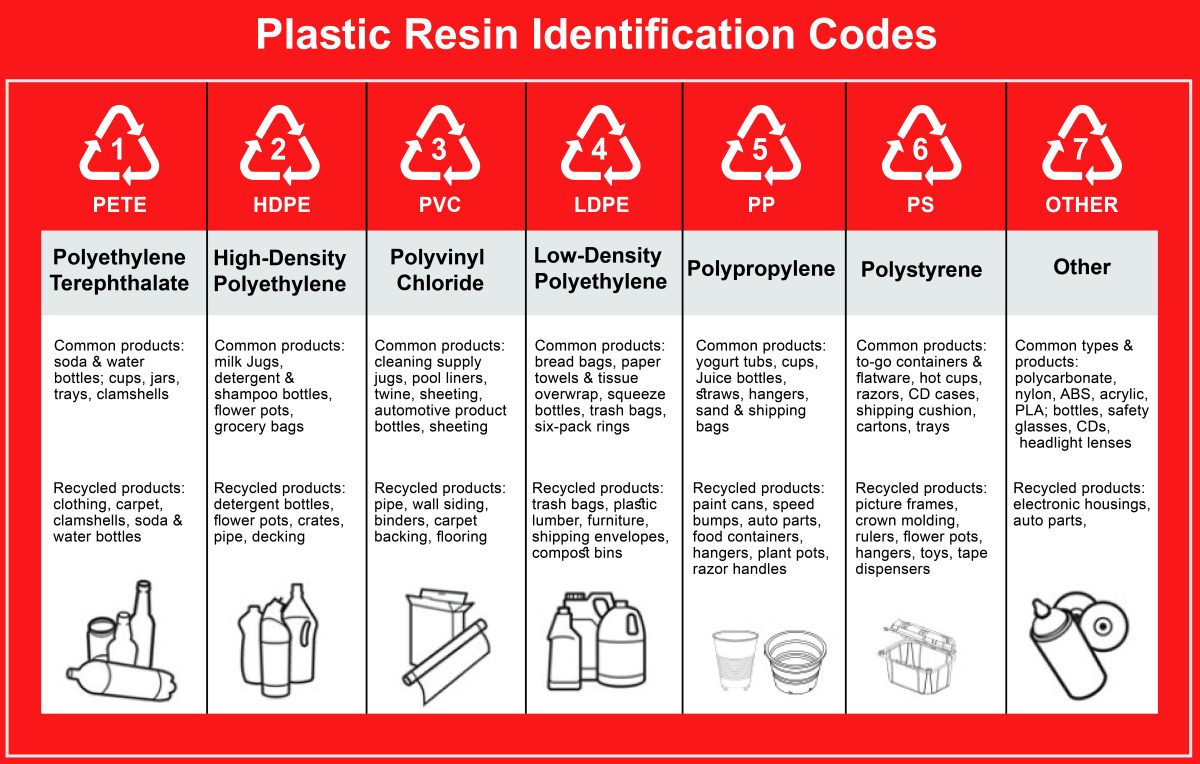 Plastic Resin Identification Codes

| 1 PETE | 2 HDPE | 3 PVC | 4 LDPE | 5 PP | 6 PS | 7 OTHER |
|---|---|---|---|---|---|---|
| Polyethylene Terephthalate | High-Density Polyethylene | Polyvinyl Chloride | Low-Density Polyethylene | Polypropylene | Polystyrene | Other |
| Common products: soda & water bottles; cups, jars, trays, clamshells | Common products: milk Jugs, detergent & shampoo bottles, flower pots, grocery bags | Common products: cleaning supply jugs, pool liners, twine, sheeting, automotive product bottles, sheeting | Common products: bread bags, paper towels & tissue overwrap, squeeze bottles, trash bags, six-pack rings | Common products: yogurt tubs, cups, Juice bottles, straws, hangers, sand & shipping bags | Common products: to-go containers & flatware, hot cups, razors, CD cases, shipping cushion, cartons, trays | Common types & products: polycarbonate, nylon, ABS, acrylic, PLA; bottles, safety glasses, CDs, headlight lenses |
| Recycled products: clothing, carpet, clamshells, soda & water bottles | Recycled products: detergent bottles, flower pots, crates, pipe, decking | Recycled products: pipe, wall siding, binders, carpet backing, flooring | Recycled products: trash bags, plastic lumber, furniture, shipping envelopes, compost bins | Recycled products: paint cans, speed bumps, auto parts, food containers, hangers, plant pots, razor handles | Recycled products: picture frames, crown molding, rulers, flower pots, hangers, toys, tape dispensers | Recycled products: electronic housings, auto parts, |